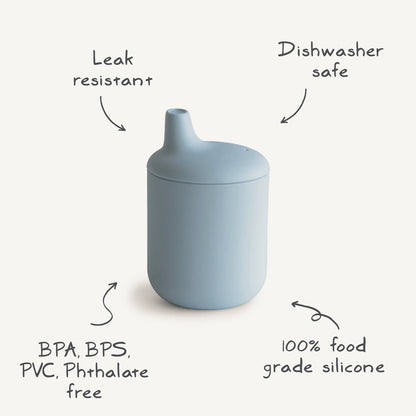 Leak resistant

Dishwasher safe

BPA, BPS, PVC, Phthalate free

100% food grade silicone