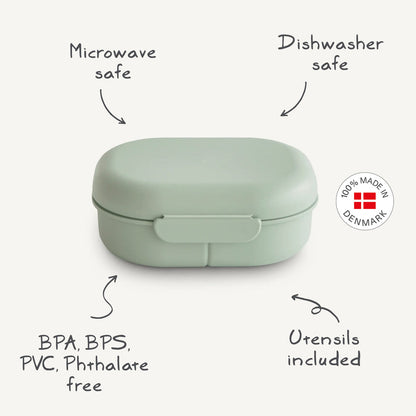 Microwave safe

Dishwasher safe

100% MADE IN DENMARK

BPA, BPS, PVC, Phthalate free

Utensils included